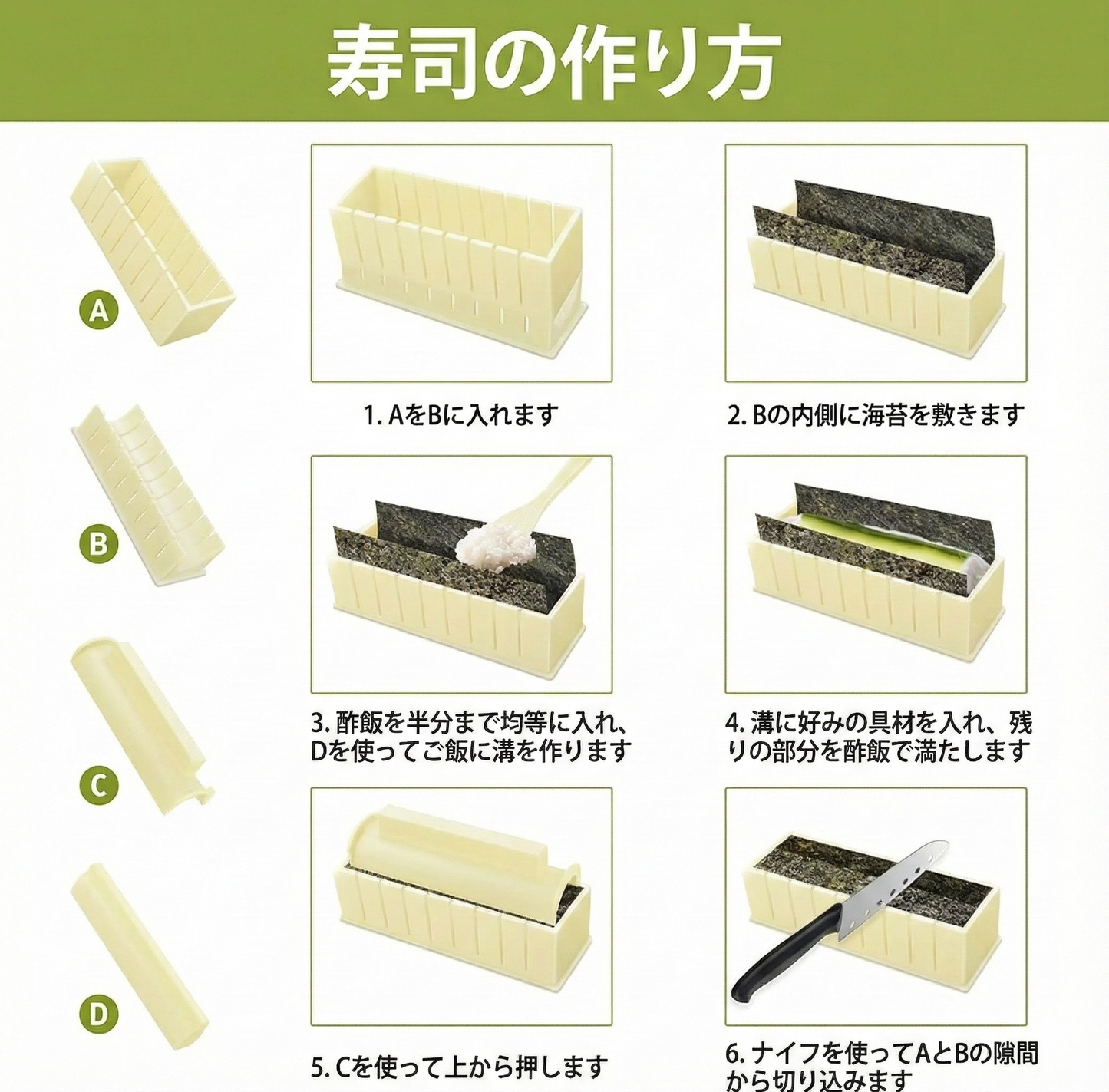 寿司の作り方

A

B

C

D

1. AをBに入れます

2. Bの内側に海苔を敷きます

3. 酢飯を半分まで均等に入れ、Dを使ってご飯に溝を作ります

4. 溝に好みの具材を入れ、残りの部分を酢飯で満たします

5. Cを使って上から押します

6. ナイフを使ってAとBの隙間から切り込みます