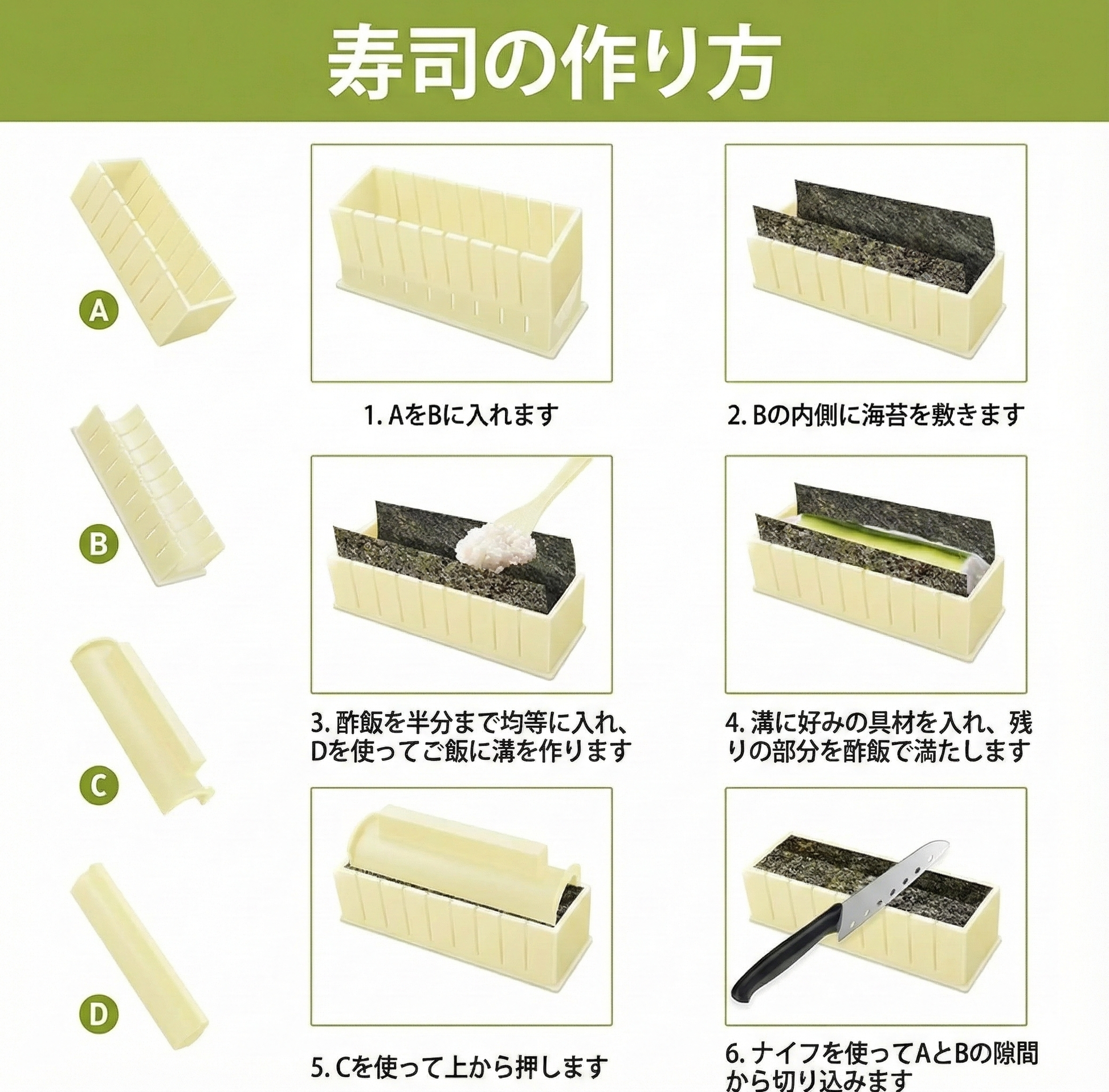 寿司の作り方

A

B

C

D

1. AをBに入れます

2. Bの内側に海苔を敷きます

3. 酢飯を半分まで均等に入れ、Dを使ってご飯に溝を作ります

4. 溝に好みの具材を入れ、残りの部分を酢飯で満たします

5. Cを使って上から押します

6. ナイフを使ってAとBの隙間から切り込みます