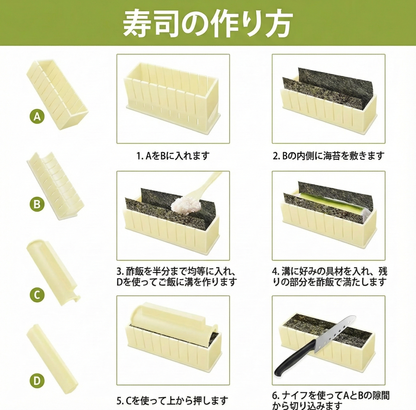 寿司の作り方

A

B

C

D

1. AをBに入れます

2. Bの内側に海苔を敷きます

3. 酢飯を半分まで均等に入れ、Dを使ってご飯に溝を作ります

4. 溝に好みの具材を入れ、残りの部分を酢飯で満たします

5. Cを使って上から押します

6. ナイフを使ってAとBの隙間から切り込みます